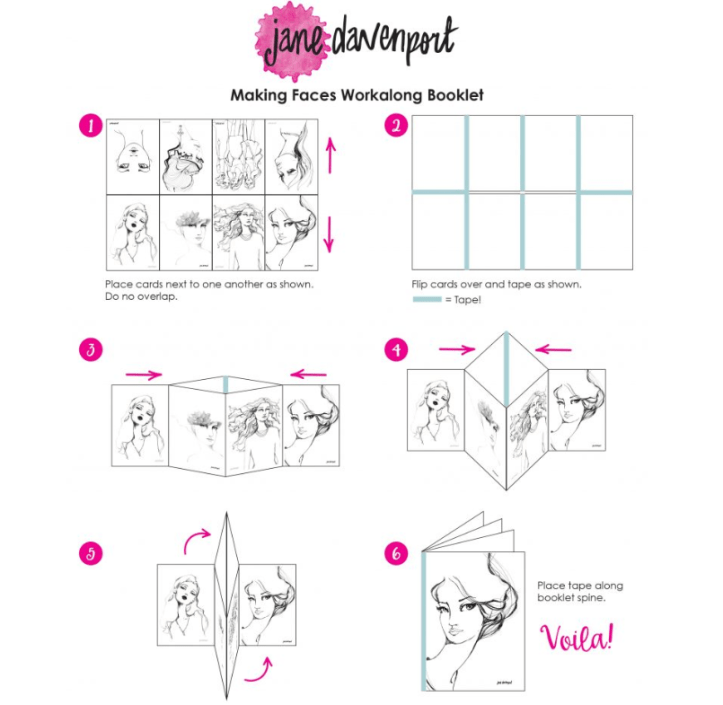 jane davenport

Making Faces Workalong Booklet

1

Place cards next to one another as shown. Do no overlap.

2

Flip cards over and tape as shown.
= Tape!

3

4

5

6

Place tape along booklet spine.

Voila!